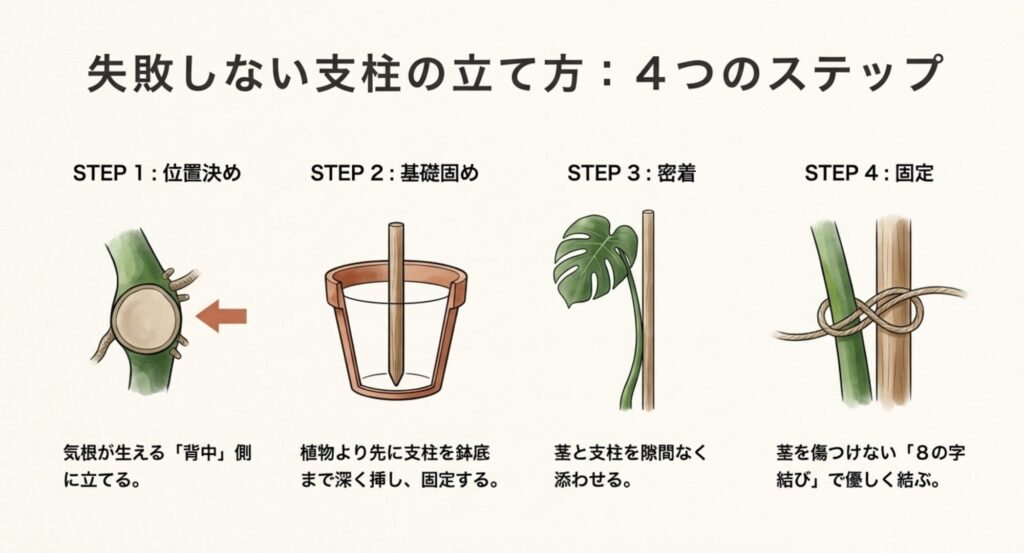 失敗しない支柱の立て方：４つのステップ

STEP 1 : 位置決め

気根が生える「背中」側に立てる。

STEP 2 : 基礎固め

植物より先に支柱を鉢底まで深く挿し、固定する。

STEP 3 : 密着

茎と支柱を隙間なく添わせる。

STEP 4 : 固定

茎を傷つけない「8の字結び」で優しく結ぶ。