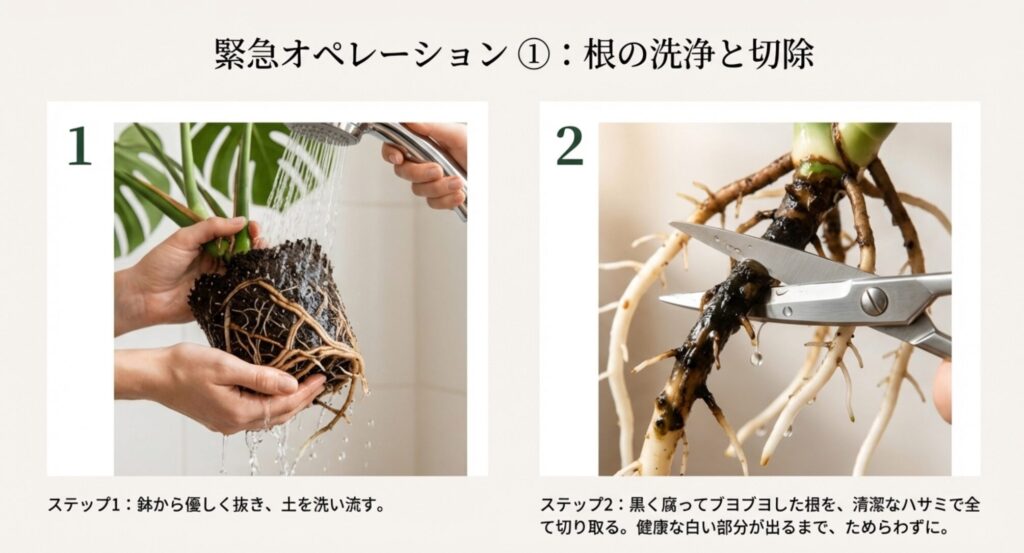 緊急オペレーション ①：根の洗浄と切除

1

ステップ1：鉢から優しく抜き、土を洗い流す。

2

ステップ2：黒く腐ってブヨブヨした根を、清潔なハサミで全て切り取る。健康な白い部分が出るまで、ためらわずに。