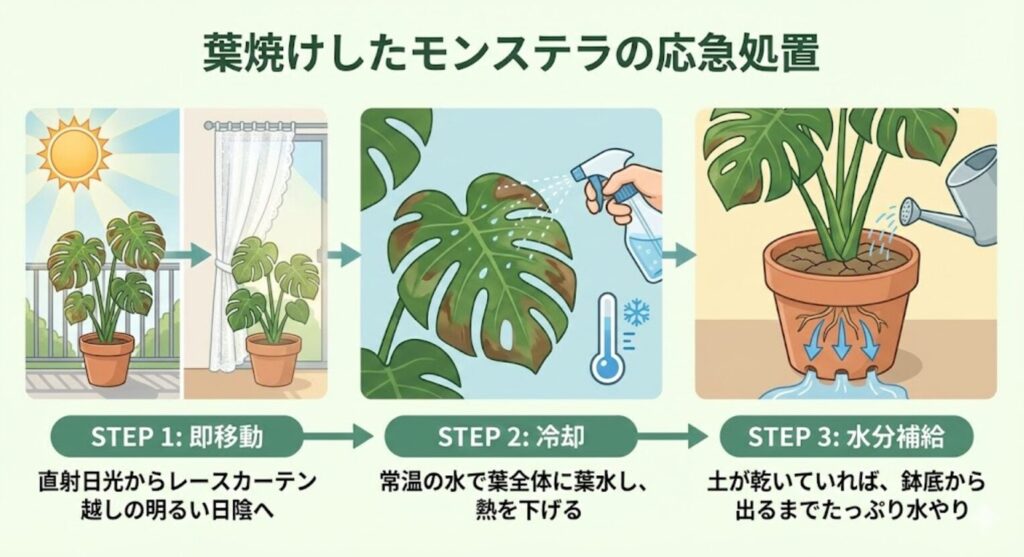 葉焼けしたモンステラの応急処置

STEP 1: 即移動

直射日光からレースカーテン越しの明るい日陰へ

STEP 2: 冷却

常温の水で葉全体に葉水し、熱を下げる

STEP 3: 水分補給

土が乾いていれば、鉢底から出るまでたっぷり水やり