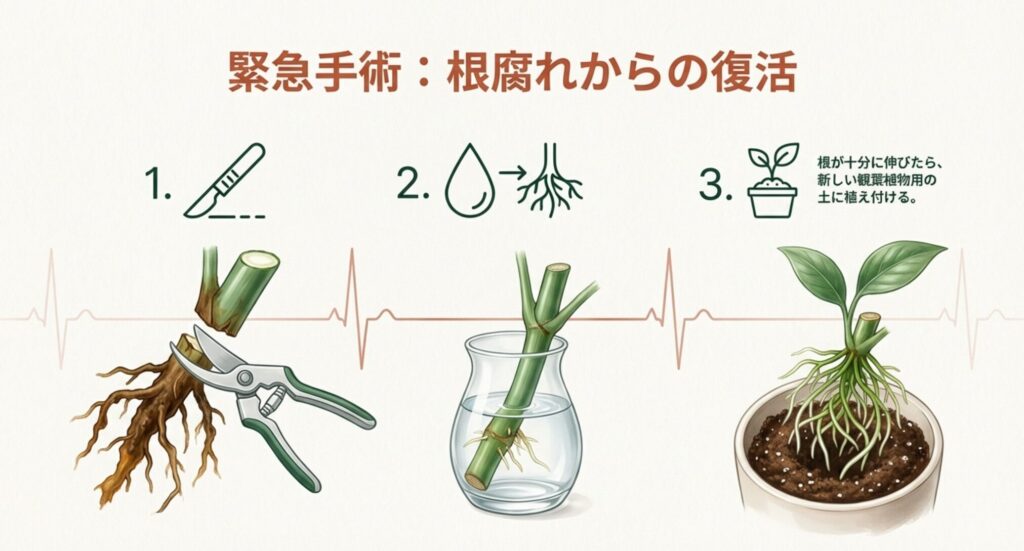 緊急手術：根腐れからの復活

1.

2.

3.

根が十分に伸びたら、新しい観葉植物用の土に植え付ける。