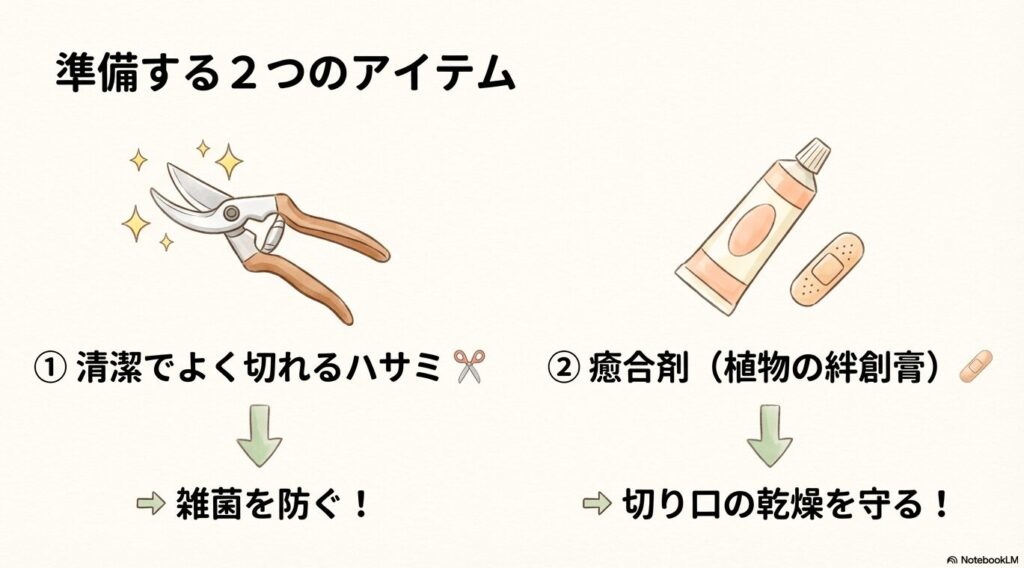 準備する２つのアイテム

① 清潔でよく切れるハサミ ✂️

➡ 雑菌を防ぐ！

② 癒合剤（植物の絆創膏）🩹

➡ 切り口の乾燥を守る！

NotebookLM