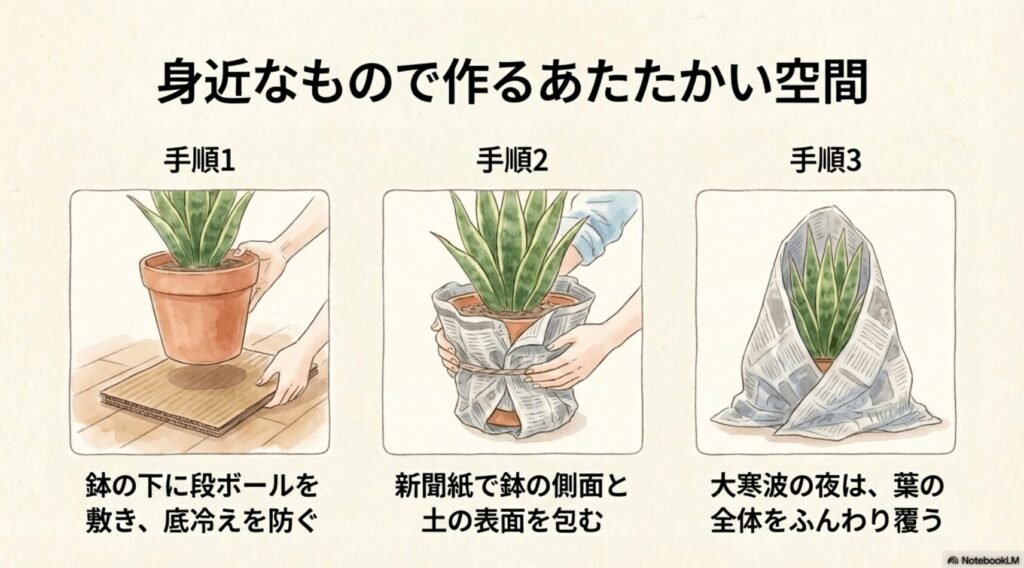 身近なもので作るあたたかい空間

手順1

鉢の下に段ボールを敷き、底冷えを防ぐ

手順2

新聞紙で鉢の側面と土の表面を包む

手順3

大寒波の夜は、葉の全体をふんわり覆う

NotebookLM