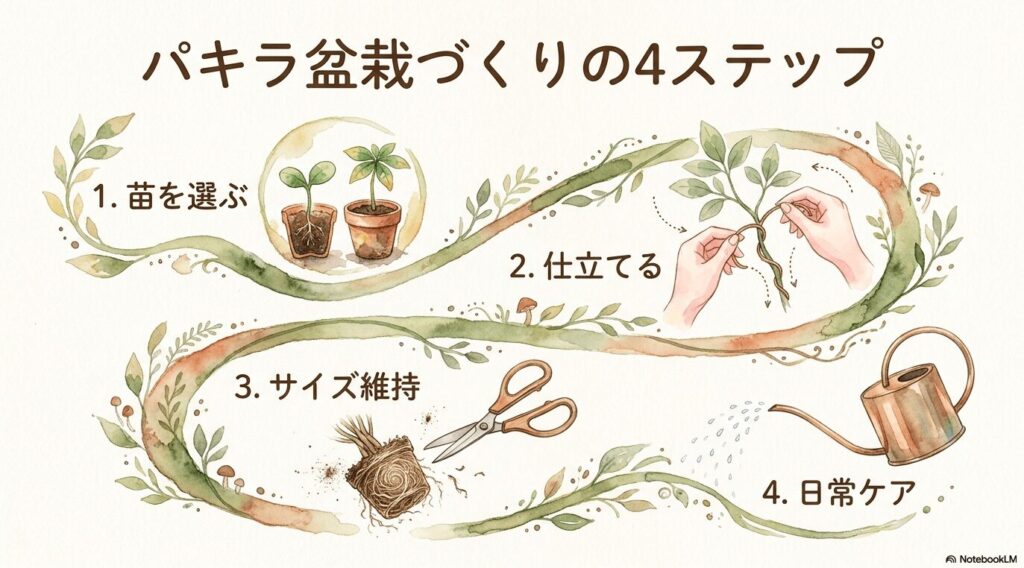 パキラ盆栽づくりの4ステップ

1. 苗を選ぶ

2. 仕立てる

3. サイズ維持

4. 日常ケア

NotebookLM