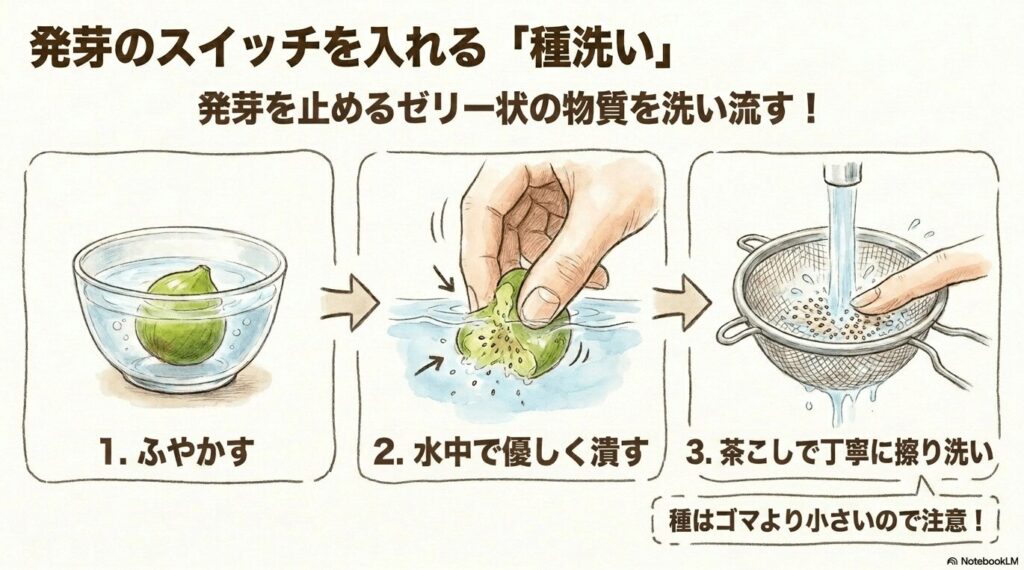 発芽のスイッチを入れる「種洗い」

発芽を止めるゼリー状の物質を洗い流す！

1. ふやかす

2. 水中で優しく潰す

3. 茶こしで丁寧に擦り洗い

種はゴマより小さいので注意！

NotebookLM