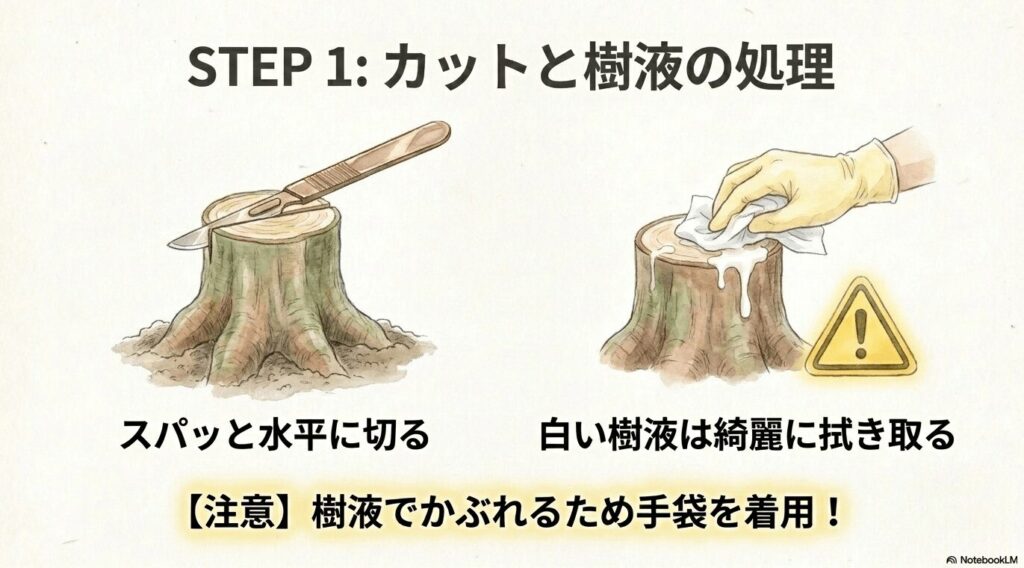 STEP 1: カットと樹液の処理

スパッと水平に切る

白い樹液は綺麗に拭き取る

【注意】樹液でかぶれるため手袋を着用！

NotebookLM